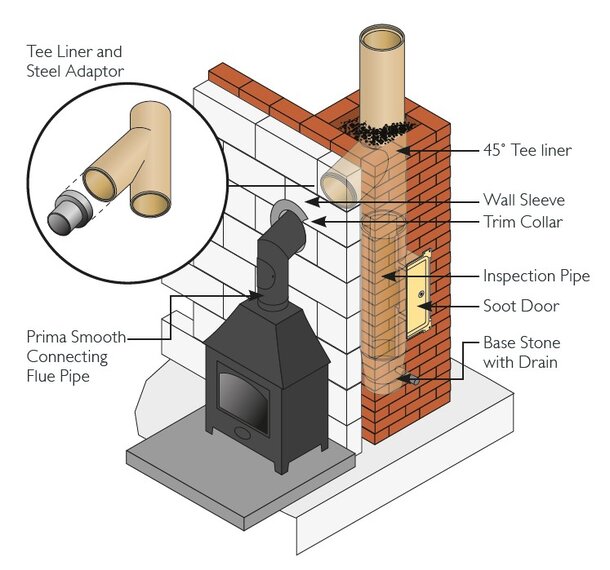 Tee Liner and
Steel Adaptor

45° Tee liner

Wall Sleeve

Trim Collar

Inspection Pipe

Soot Door

Base Stone
with Drain

Prima Smooth
Connecting
Flue Pipe