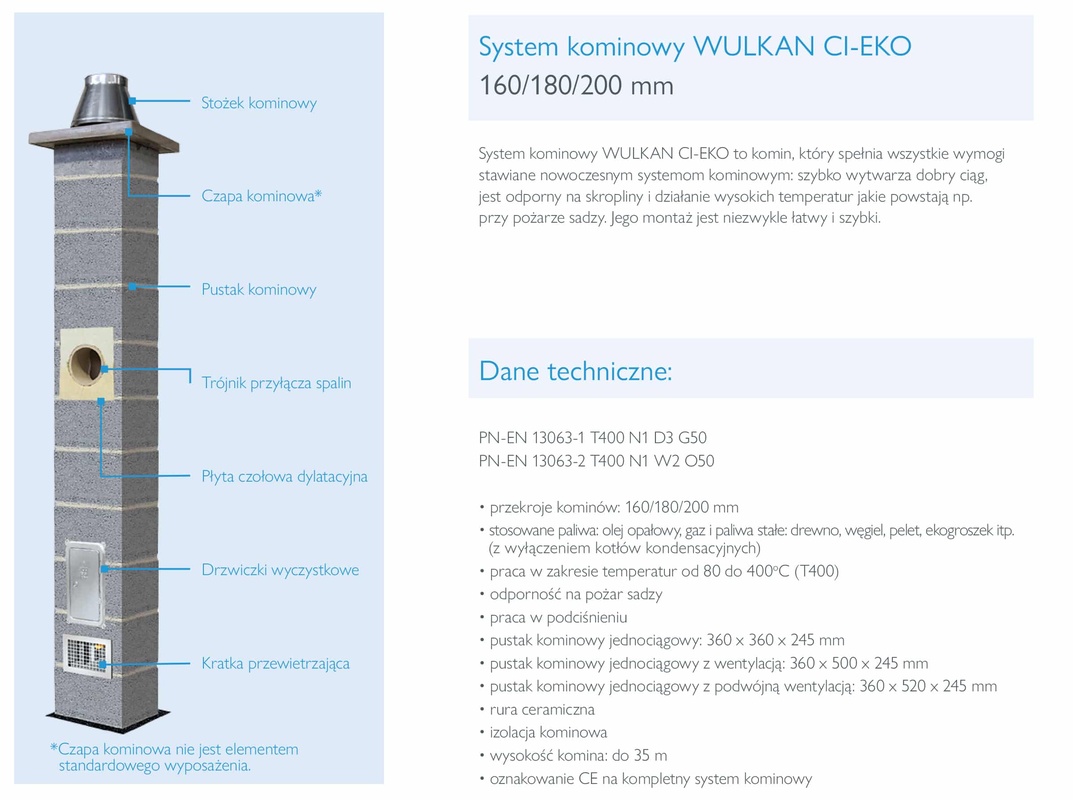 Stożek kominowy

Czapa kominowa*

Pustak kominowy

Trójnik przyłącza spalin

Płyta czołowa dylatacyjna

Drzwiczki wyczystkowe

Kratka przewietrzająca

*Czapa kominowa nie jest elementem standardowego wyposażenia.

System kominowy WULKAN CI-EKO
160/180/200 mm

System kominowy WULKAN CI-EKO to komin, który spełnia wszystkie wymogi stawiane nowoczesnym systemom kominowym: szybko wytwarza dobry ciąg, jest odporny na skropliny i działanie wysokich temperatur jakie powstają np. przy pożarze sadzy. Jego montaż jest niezwykle łatwy i szybki.

Dane techniczne:

PN-EN 13063-1 T400 N1 D3 G50
PN-EN 13063-2 T400 N1 W2 O50

• przekroje kominów: 160/180/200 mm
• stosowane paliwa: olej opałowy, gaz i paliwa stałe: drewno, węgiel, pelet, ekogroszek itp. (z wyłączeniem kotłów kondensacyjnych)
• praca w zakresie temperatur od 80 do 400°C (T400)
• odporność na pożar sadzy
• praca w podciśnieniu
• pustak kominowy jednociągowy: 360 x 360 x 245 mm
• pustak kominowy jednociągowy z wentylacją: 360 x 500 x 245 mm
• pustak kominowy jednociągowy z podwójną wentylacją: 360 x 520 x 245 mm
• rura ceramiczna
• izolacja kominowa
• wysokość komina: do 35 m
• oznakowanie CE na kompletny system kominowy