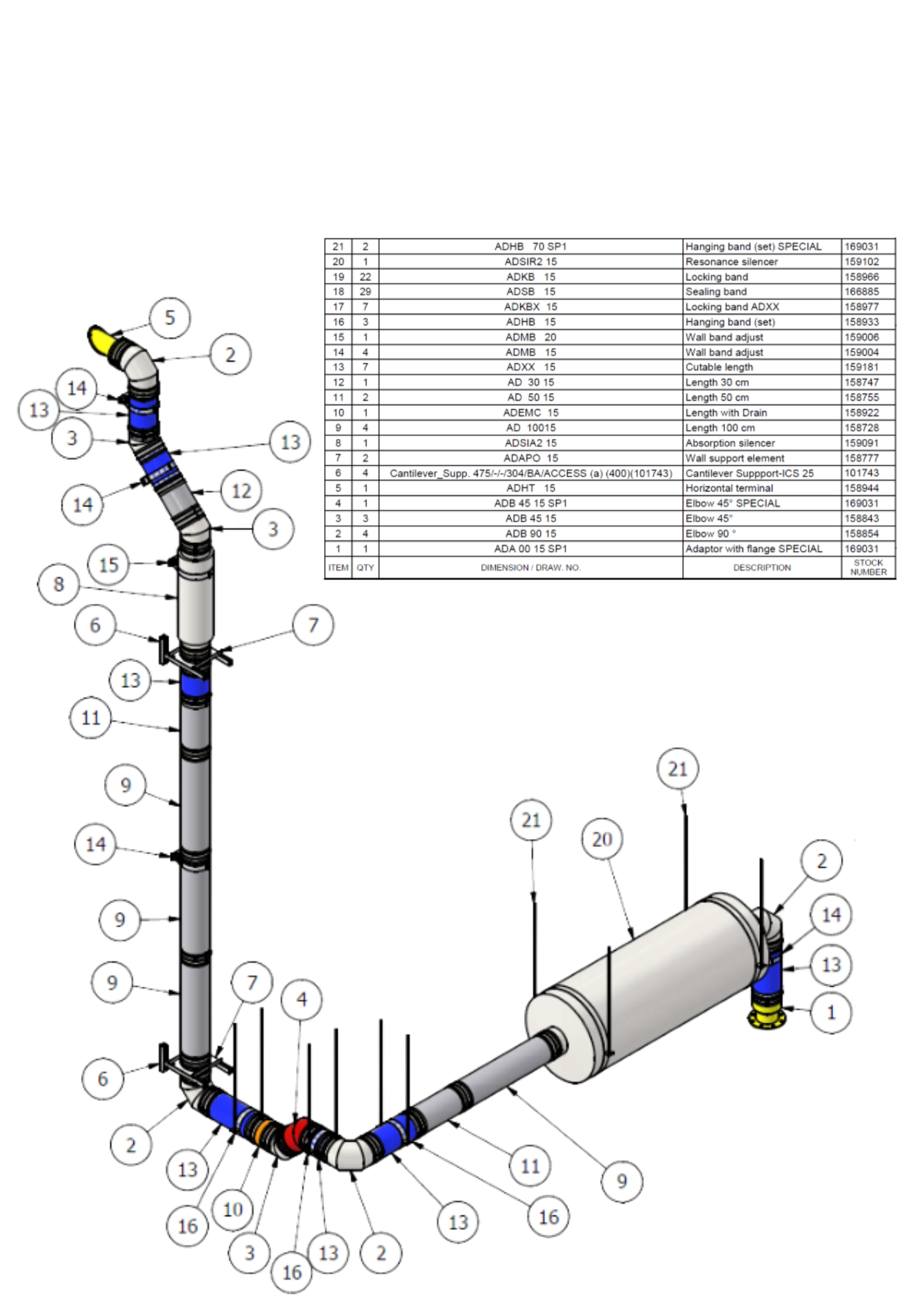 | 21 | 2 | ADHB 70 SP1 | Hanging band (set) SPECIAL | 169031 |
|---|---|---|---|---|
| 20 | 1 | ADSIR2 15 | Resonance silencer | 159102 |
| 19 | 22 | ADKB 15 | Locking band | 158966 |
| 18 | 29 | ADSB 15 | Sealing band | 166885 |
| 17 | 7 | ADKBX 15 | Locking band ADXX | 158977 |
| 16 | 3 | ADHB 15 | Hanging band (set) | 158933 |
| 15 | 1 | ADMB 20 | Wall band adjust | 159006 |
| 14 | 4 | ADMB 15 | Wall band adjust | 159004 |
| 13 | 7 | ADXX 15 | Cutable length | 159181 |
| 12 | 1 | AD 30 15 | Length 30 cm | 158747 |
| 11 | 2 | AD 50 15 | Length 50 cm | 158755 |
| 10 | 1 | ADEMC 15 | Length with Drain | 158922 |
| 9 | 4 | AD 10015 | Length 100 cm | 158728 |
| 8 | 1 | ADSIA2 15 | Absorption silencer | 159091 |
| 7 | 2 | ADAPO 15 | Wall support element | 158777 |
| 6 | 4 | Cantilever_Supp. 475/-/-/304/BA/ACCESS (a) (400)(101743) | Cantilever Suppport-ICS 25 | 101743 |
| 5 | 1 | ADHT 15 | Horizontal terminal | 158944 |
| 4 | 1 | ADB 45 15 SP1 | Elbow 45° SPECIAL | 169031 |
| 3 | 3 | ADB 45 15 | Elbow 45° | 158843 |
| 2 | 4 | ADB 90 15 | Elbow 90 ° | 158854 |
| 1 | 1 | ADA 00 15 SP1 | Adaptor with flange SPECIAL | 169031 |
| ITEM | QTY | DIMENSION / DRAW. NO. | DESCRIPTION | STOCK NUMBER |

5 2 14 13 3 13 14 12 3 15 8 6 7 13 11 9 14 9 9 7 4 6 2 13 16 10 3 16 13 2 13 16 11 9 21 21 20 2 14 13 1